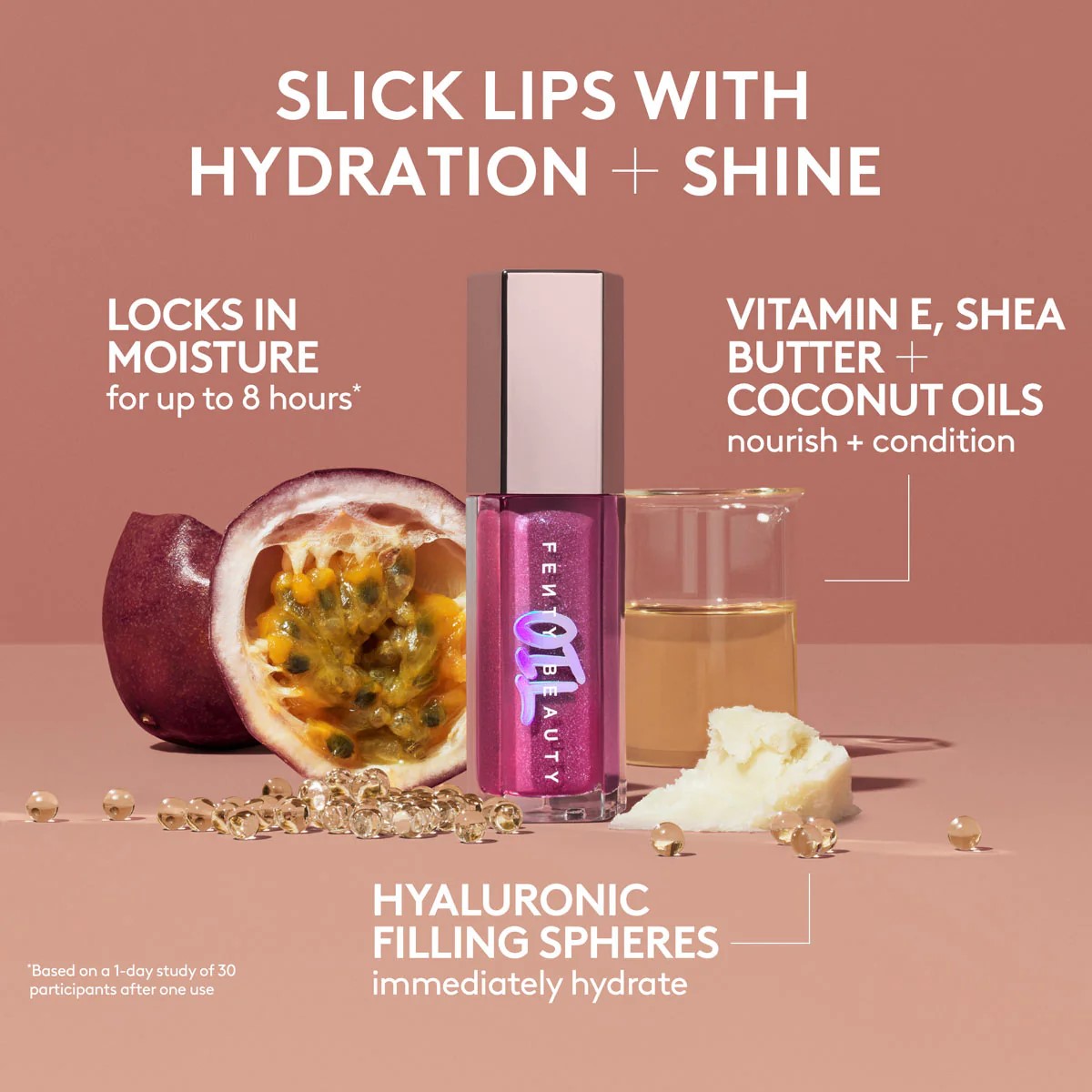 SLICK LIPS WITH HYDRATION + SHINE

LOCKS IN MOISTURE
for up to 8 hours*

VITAMIN E, SHEA BUTTER + COCONUT OILS
nourish + condition

FENTY BEAUTY

OIL

HYALURONIC FILLING SPHERES
immediately hydrate

*Based on a 1-day study of 30 participants after one use